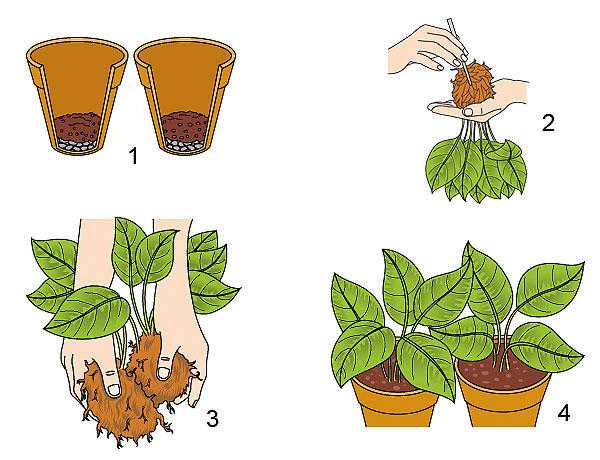 1

2

3

4